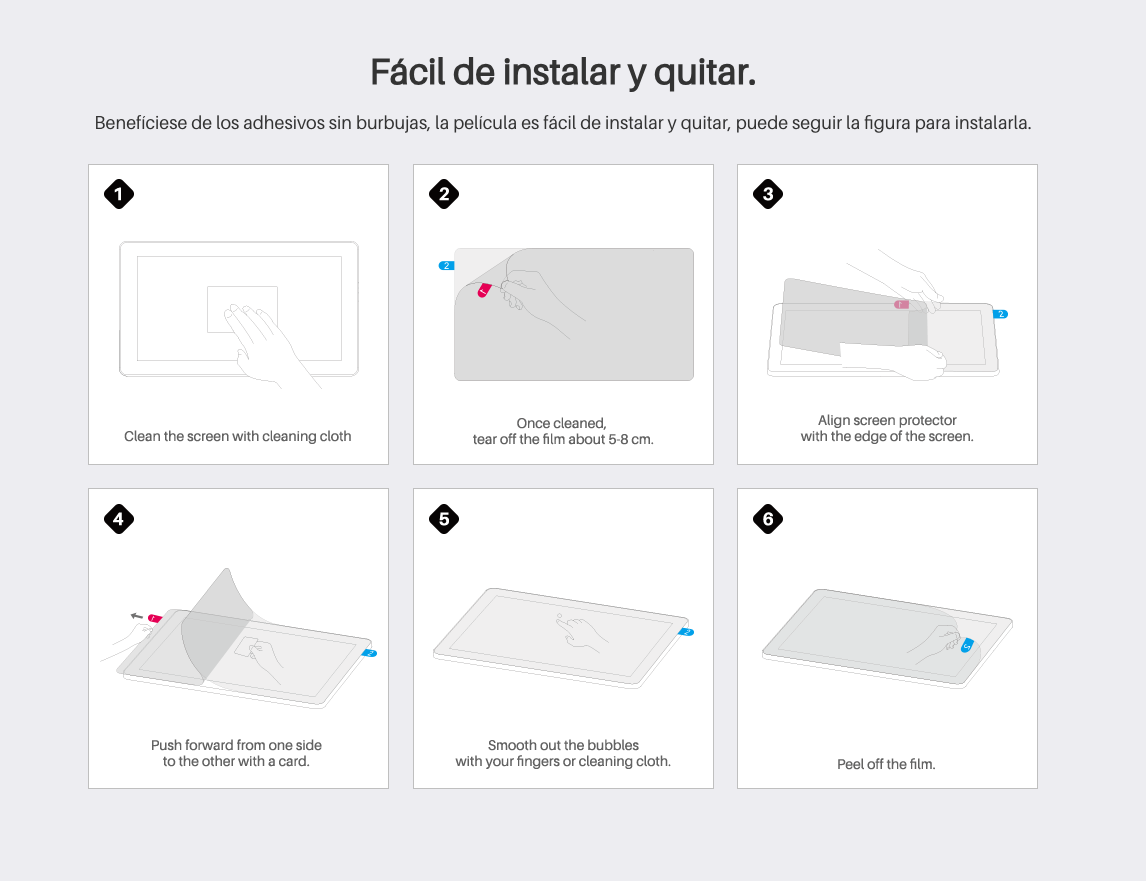 Fácil de instalar y quitar.

Benefíciese de los adhesivos sin burbujas, la película es fácil de instalar y quitar, puede seguir la figura para instalarla.

1

Clean the screen with cleaning cloth

2

2

1

Once cleaned,
tear off the film about 5-8 cm.

3

1

2

Align screen protector
with the edge of the screen.

4

1

2

Push forward from one side
to the other with a card.

5

2

Smooth out the bubbles
with your fingers or cleaning cloth.

6

2

Peel off the film.