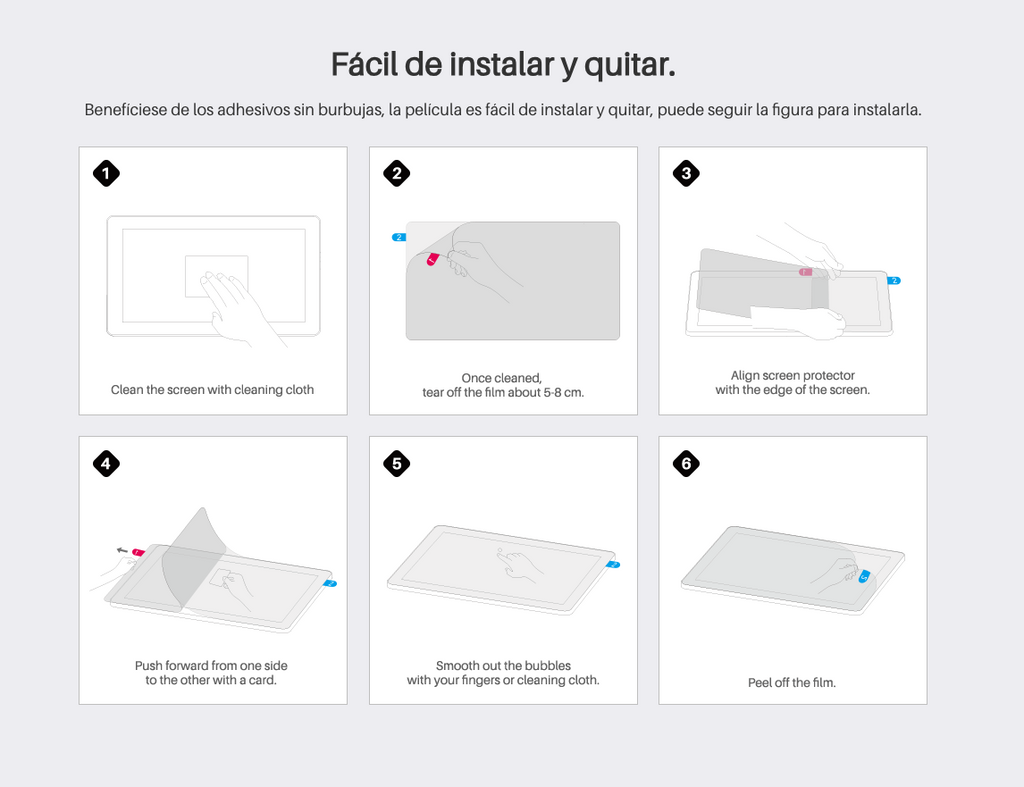 Fácil de instalar y quitar.

Benefíciese de los adhesivos sin burbujas, la película es fácil de instalar y quitar, puede seguir la figura para instalarla.

1

Clean the screen with cleaning cloth

2

2

1

Once cleaned, tear off the film about 5-8 cm.

3

1

2

Align screen protector with the edge of the screen.

4

1

2

Push forward from one side to the other with a card.

5

2

Smooth out the bubbles with your fingers or cleaning cloth.

6

2

Peel off the film.